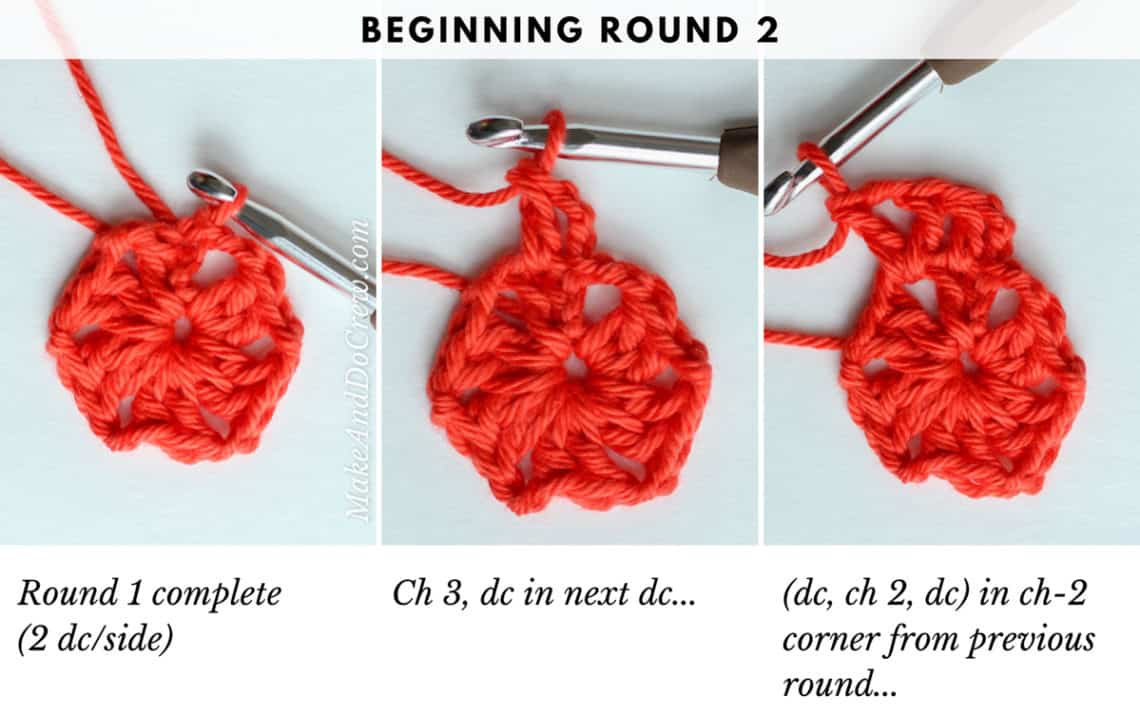 BEGINNING ROUND 2

MakeAndDoCrew.com

Round 1 complete (2 dc/side)

Ch 3, dc in next dc...

(dc, ch 2, dc) in ch-2 corner from previous round...