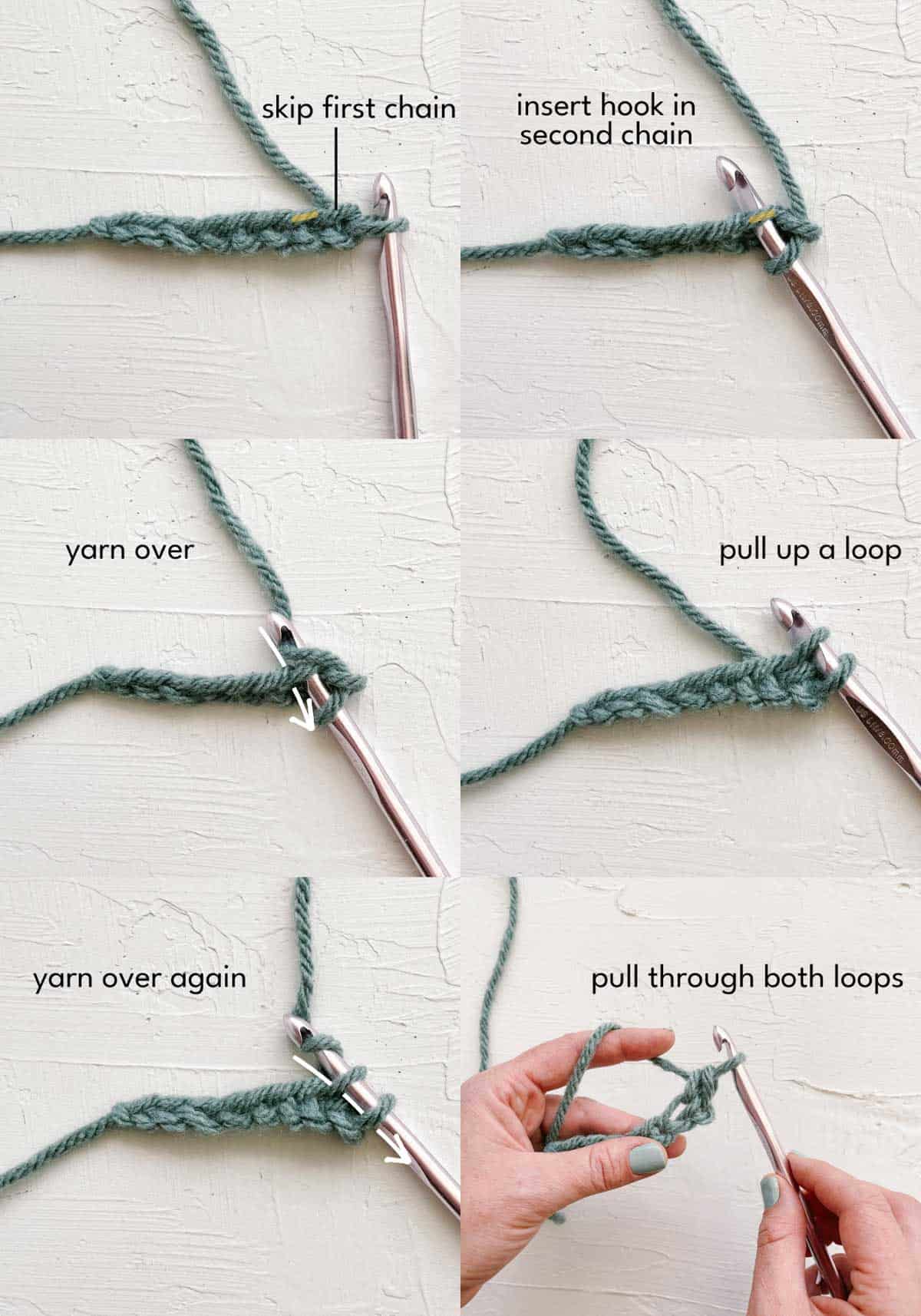 skip first chain

insert hook in second chain

yarn over

pull up a loop

yarn over again

pull through both loops