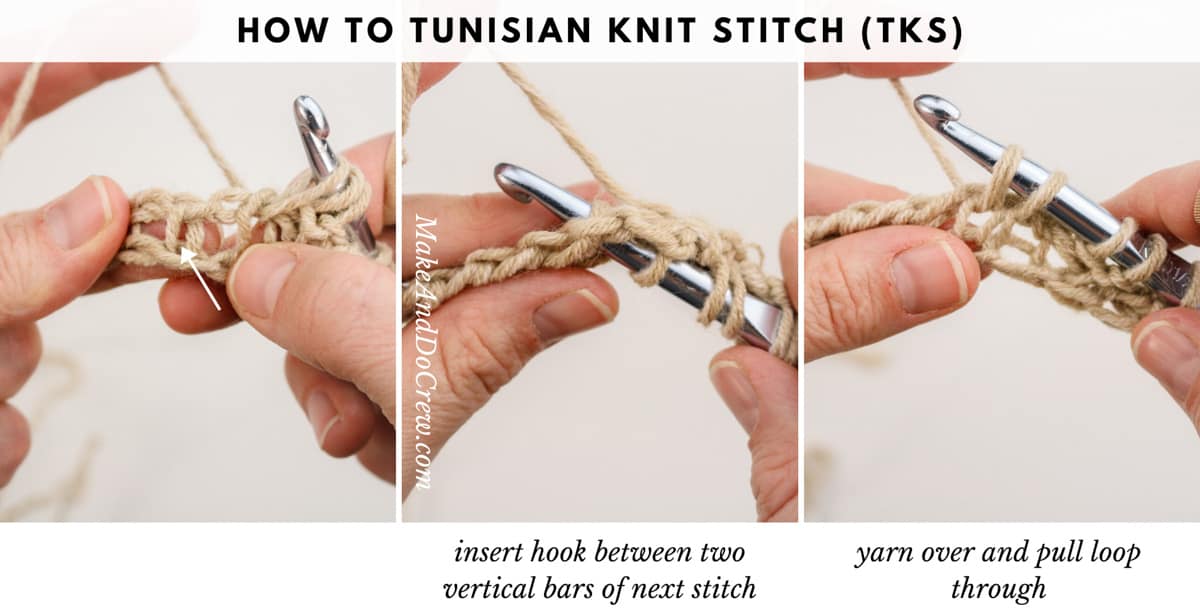 HOW TO TUNISIAN KNIT STITCH (TKS)

MakeAndDoCrew.com

insert hook between two vertical bars of next stitch

yarn over and pull loop through