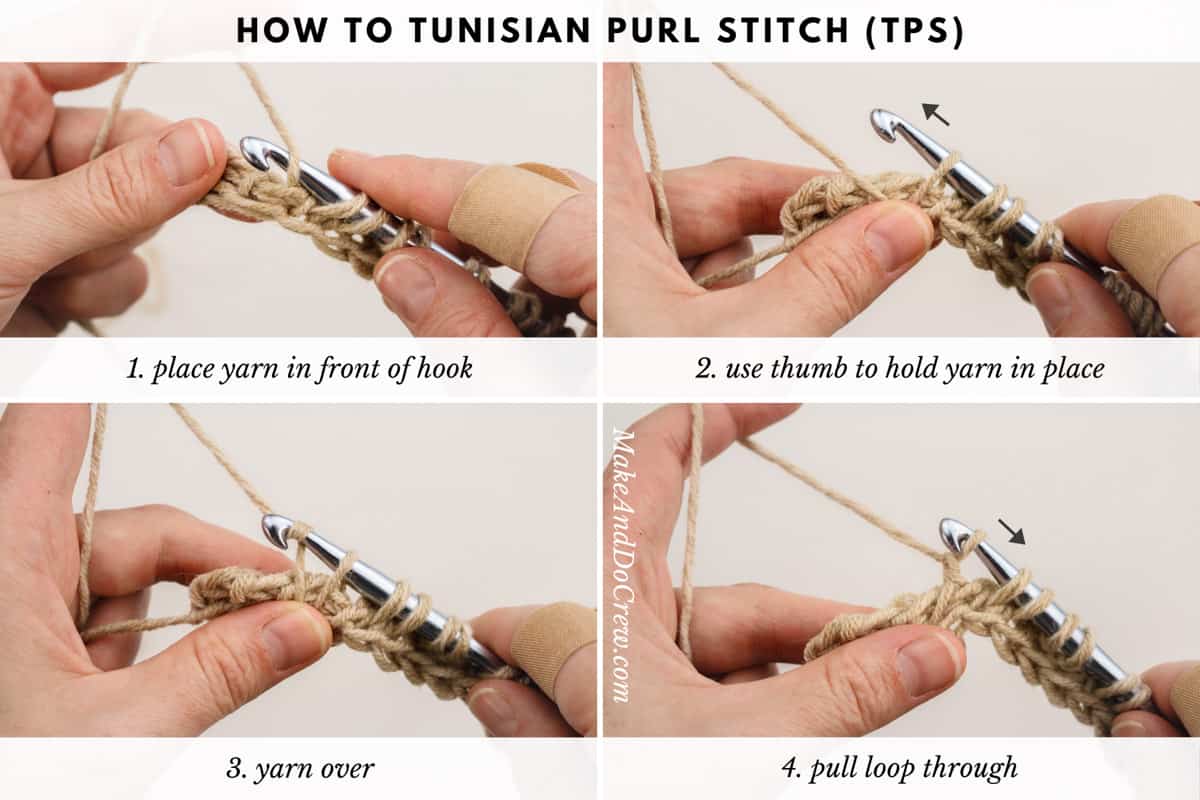 HOW TO TUNISIAN PURL STITCH (TPS)

1. place yarn in front of hook

2. use thumb to hold yarn in place

3. yarn over

MakeAndDoCrew.com

4. pull loop through