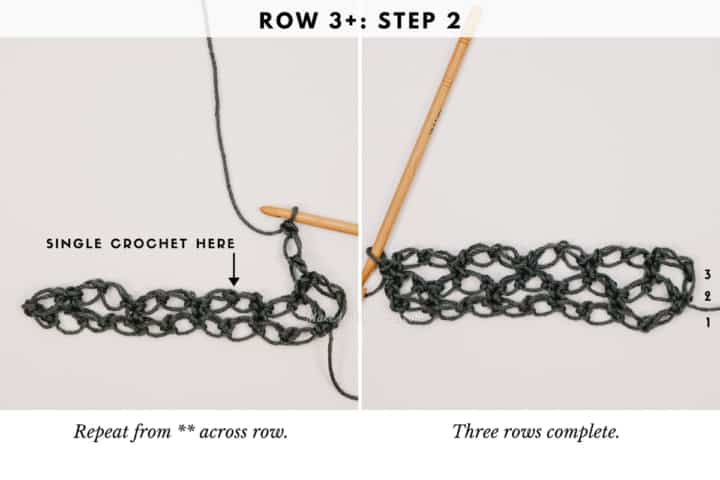 ROW 3+: STEP 2

SINGLE CROCHET HERE

3
2
1

Repeat from ** across row.

Three rows complete.